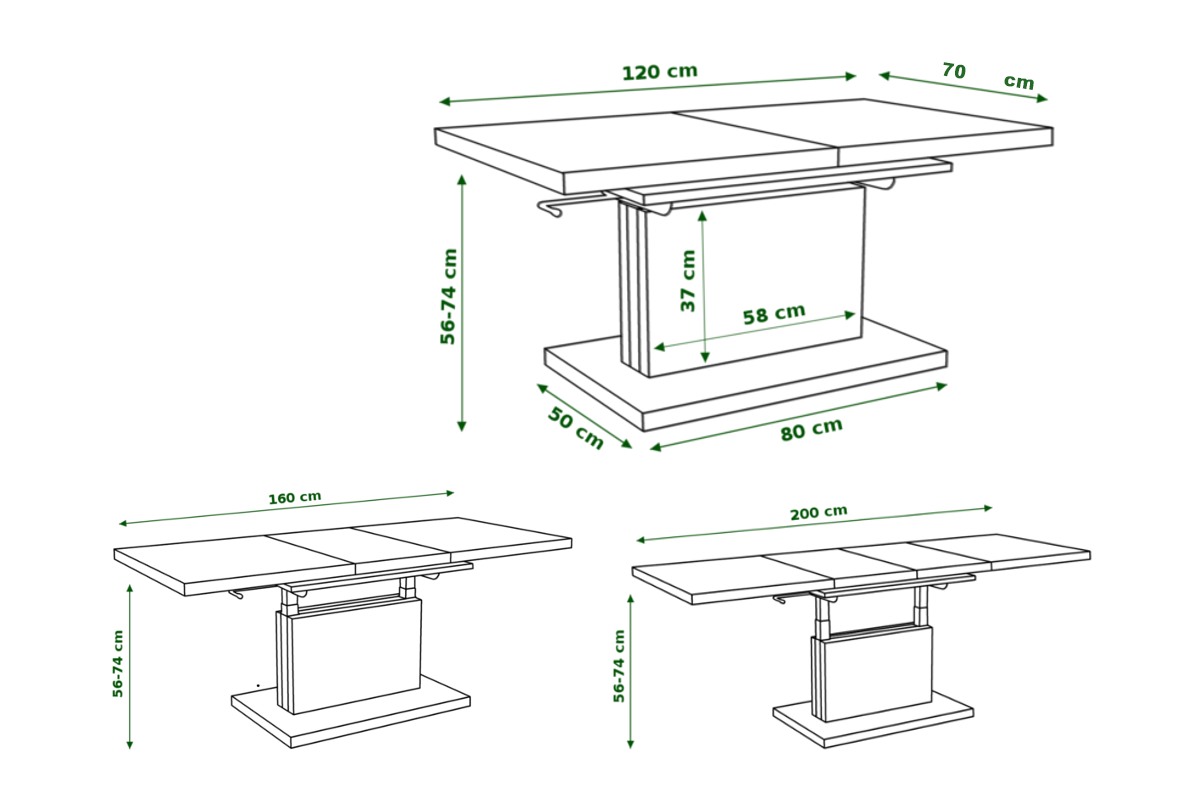 120 cm

70 cm

56-74 cm

37 cm

58 cm

50 cm

80 cm

160 cm

56-74 cm

200 cm

56-74 cm