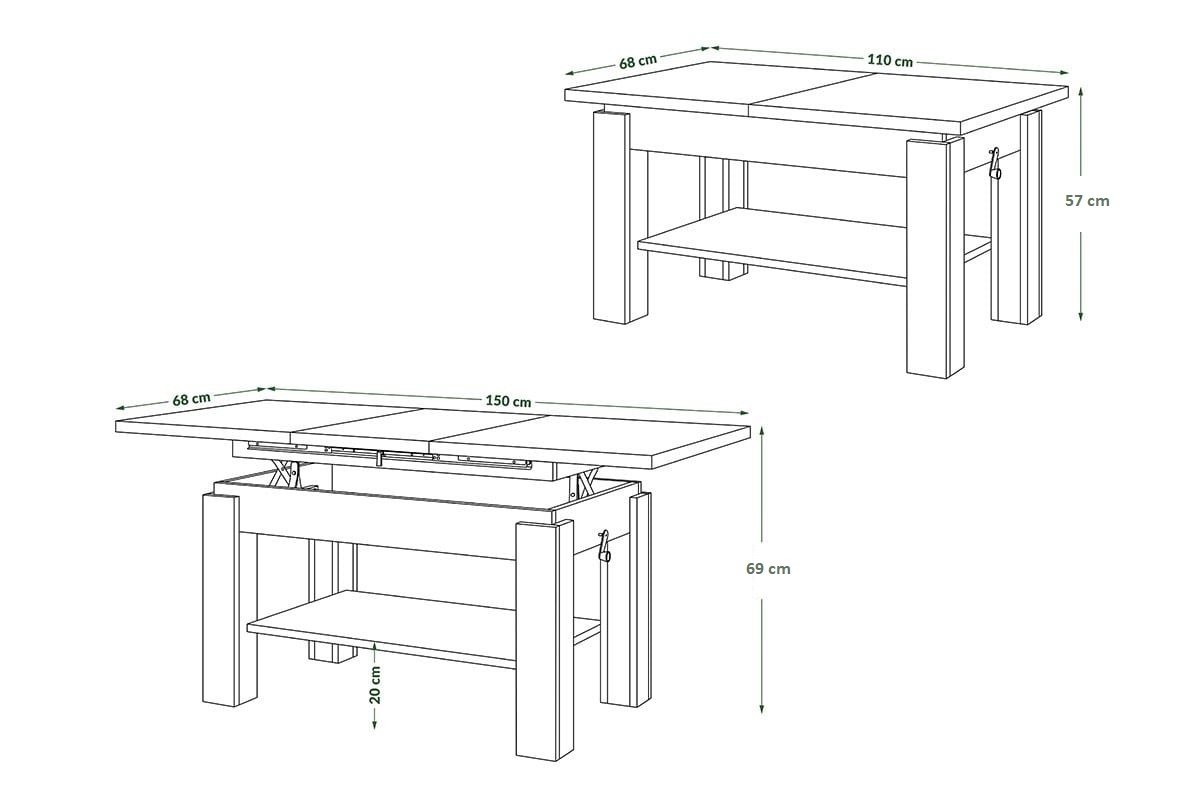 68 cm
110 cm
57 cm
68 cm
150 cm
69 cm
20 cm